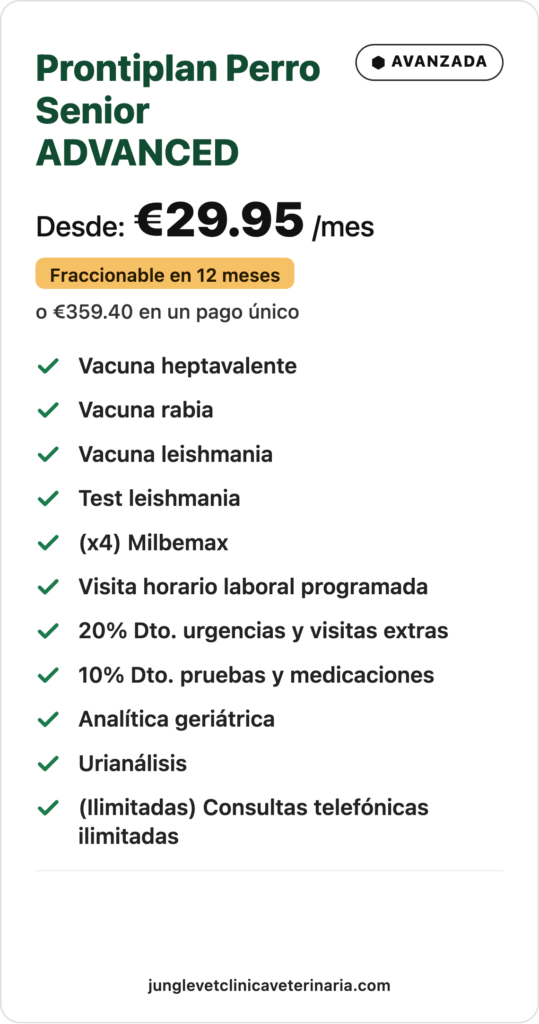 Prontiplan Perro Senior ADVANCED

AVANZADA

Desde: €29.95 /mes

Fraccionable en 12 meses

o €359.40 en un pago único

Vacuna heptavalente

Vacuna rabia

Vacuna leishmania

Test leishmania

(x4) Milbemax

Visita horario laboral programada

20% Dto. urgencias y visitas extras

10% Dto. pruebas y medicaciones

Analítica geriátrica

Urianálisis

(Ilimitadas) Consultas telefónicas ilimitadas

junglevetclinicaveterinaria.com