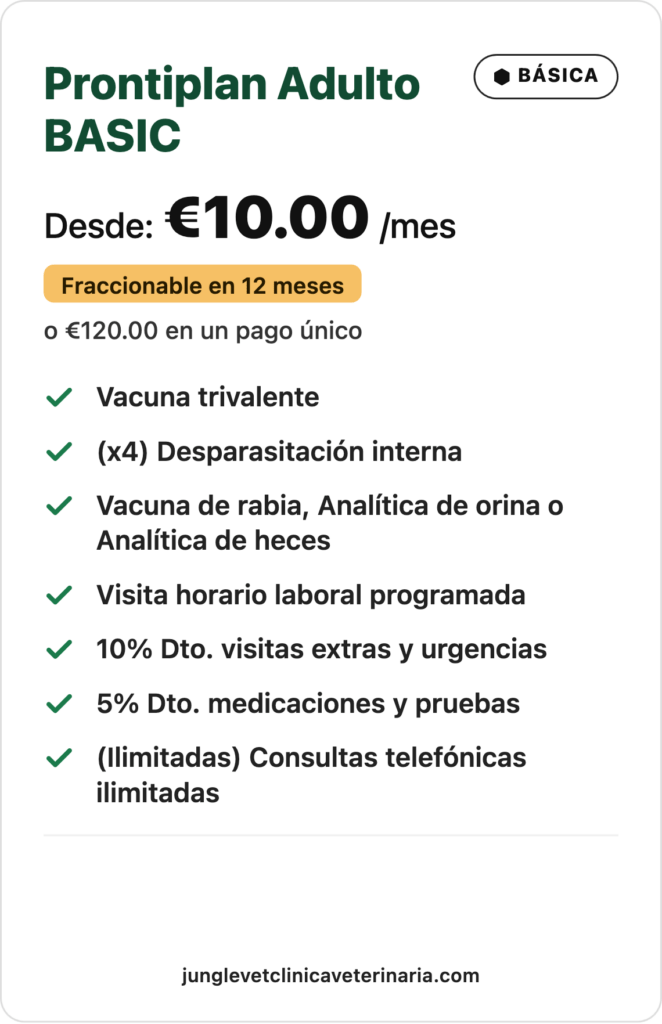 Prontiplan Adulto BASIC

BÁSICA

Desde: €10.00 /mes

Fraccionable en 12 meses

o €120.00 en un pago único

Vacuna trivalente

(x4) Desparasitación interna

Vacuna de rabia, Analítica de orina o Analítica de heces

Visita horario laboral programada

10% Dto. visitas extras y urgencias

5% Dto. medicaciones y pruebas

(Ilimitadas) Consultas telefónicas ilimitadas

junglevetclinicaveterinaria.com